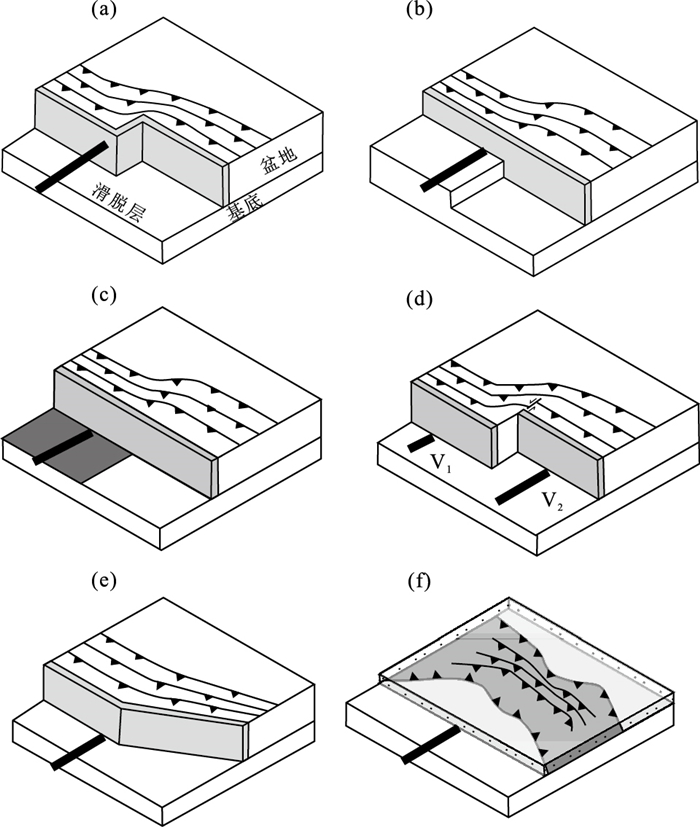 (a)

盆地

滑脱层

基底

(b)

(c)

(d)

$V_1$

$V_2$

(e)

(f)