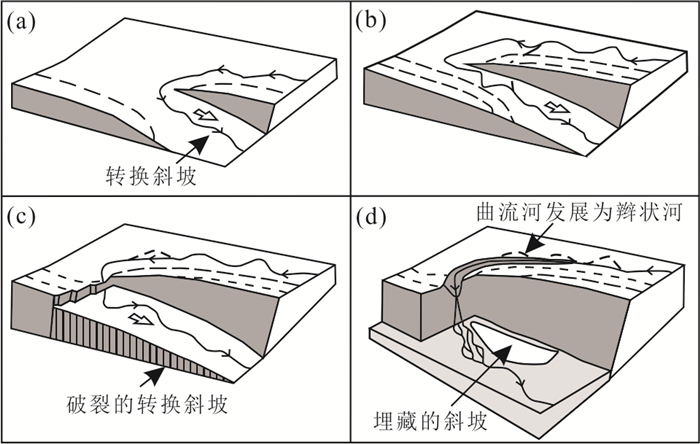 (a)

转换斜坡

(b)

(c)

破裂的转换斜坡

(d)

曲流河发展为辫状河

埋藏的斜坡