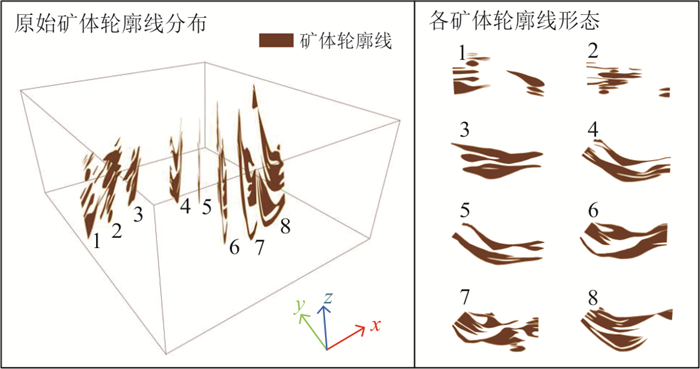 原始矿体轮廓线分布

矿体轮廓线

1 2 3 4 5 6 7 8

$y$ $z$ $x$

各矿体轮廓线形态

1 2 3 4 5 6 7 8