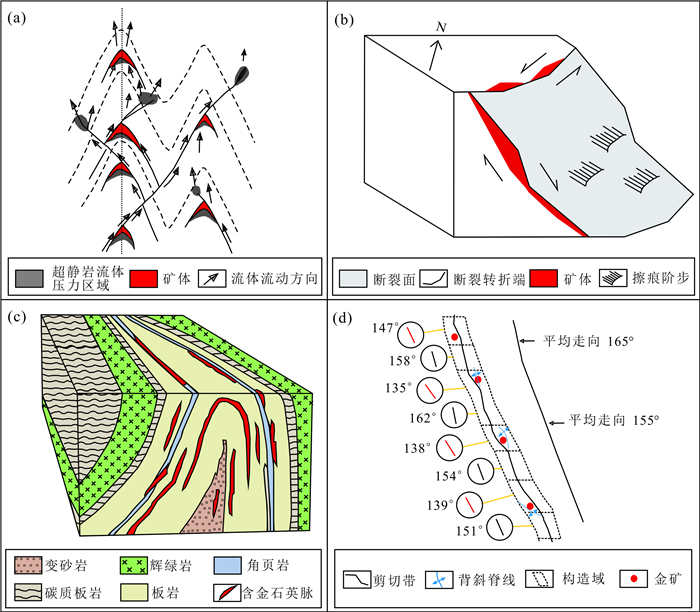 (a)

超静岩流体压力区域 矿体 流体流动方向

(b)

N

断裂面 断裂转折端 矿体 擦痕阶步

(c)

变砂岩 辉绿岩 角页岩
碳质板岩 板岩 含金石英脉

(d)

147°
158°
135°
162°
138°
154°
139°
151°

平均走向 165°
平均走向 155°

剪切带 背斜脊线 构造域 金矿