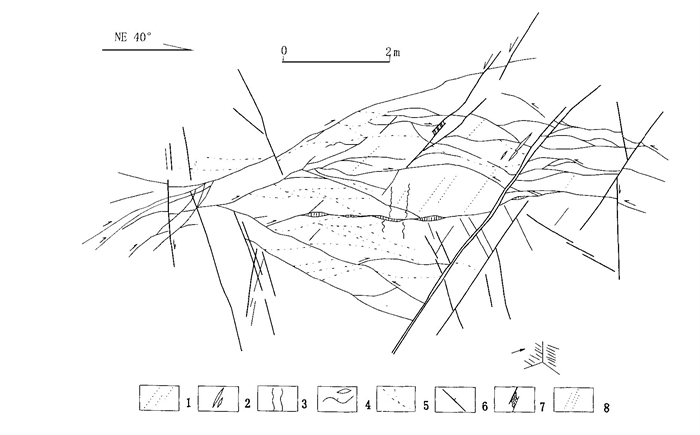 NE 40°

0 2m

1 2 3 4 5 6 7 8